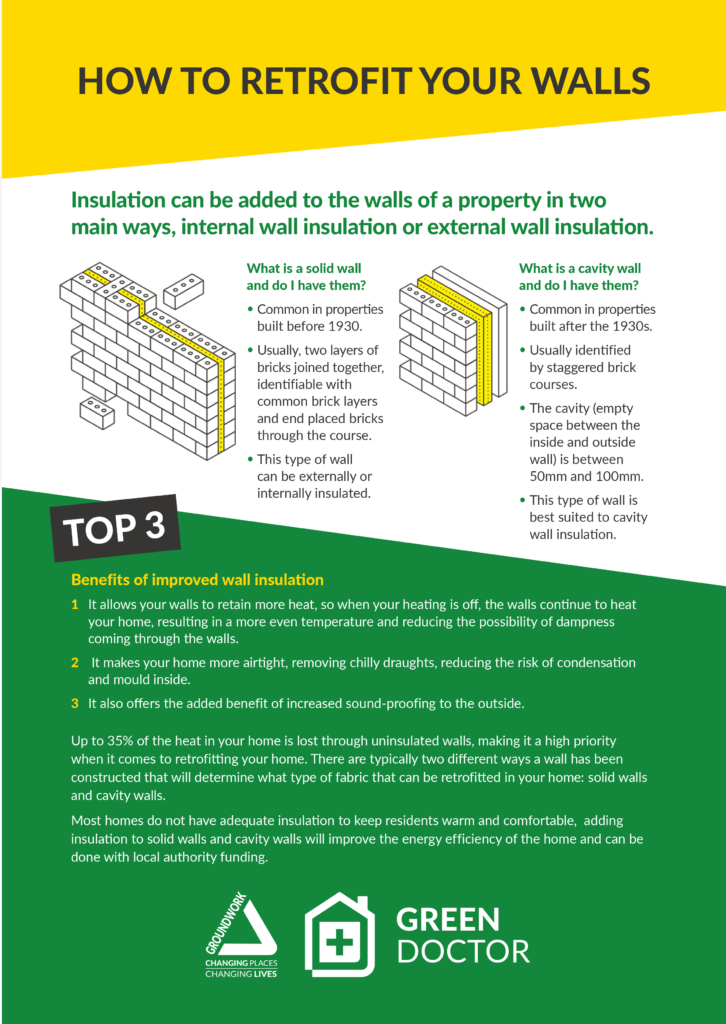 HOW TO RETROFIT YOUR WALLS

Insulation can be added to the walls of a property in two main ways, internal wall insulation or external wall insulation.

What is a solid wall and do I have them?

• Common in properties built before 1930.

• Usually, two layers of bricks joined together, identifiable with common brick layers and end placed bricks through the course.

• This type of wall can be externally or internally insulated.

What is a cavity wall and do I have them?

• Common in properties built after the 1930s.

• Usually identified by staggered brick courses.

• The cavity (empty space between the inside and outside wall) is between 50mm and 100mm.

• This type of wall is best suited to cavity wall insulation.

TOP 3

Benefits of improved wall insulation

1 It allows your walls to retain more heat, so when your heating is off, the walls continue to heat your home, resulting in a more even temperature and reducing the possibility of dampness coming through the walls.

2 It makes your home more airtight, removing chilly draughts, reducing the risk of condensation and mould inside.

3 It also offers the added benefit of increased sound-proofing to the outside.

Up to 35% of the heat in your home is lost through uninsulated walls, making it a high priority when it comes to retrofitting your home. There are typically two different ways a wall has been constructed that will determine what type of fabric that can be retrofitted in your home: solid walls and cavity walls.

Most homes do not have adequate insulation to keep residents warm and comfortable, adding insulation to solid walls and cavity walls will improve the energy efficiency of the home and can be done with local authority funding.

GROUNDWORK
CHANGING PLACES
CHANGING LIVES

GREEN
DOCTOR